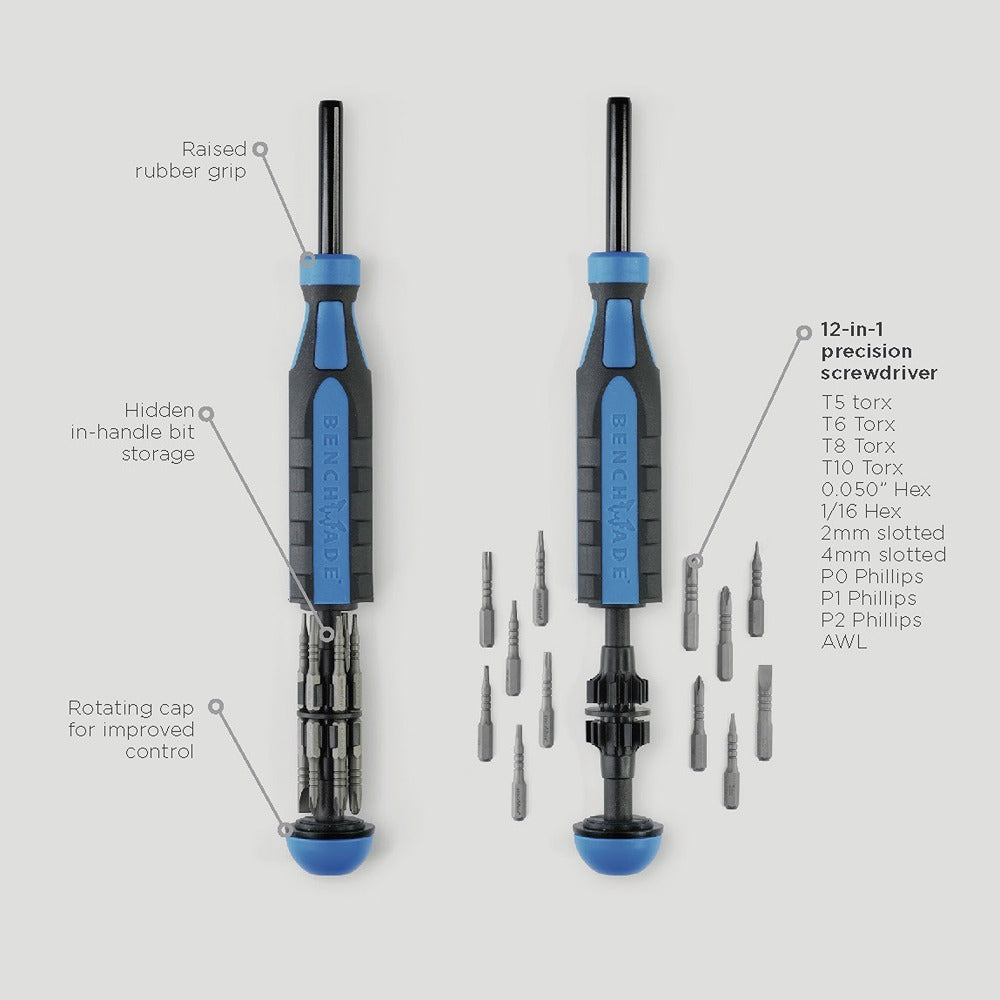 Raised rubber grip

Hidden in-handle bit storage

Rotating cap for improved control

BENCHMADE

BENCHMADE

12-in-1 precision screwdriver

T5 torx
T6 Torx
T8 Torx
T10 Torx
0.050" Hex
1/16 Hex
2mm slotted
4mm slotted
P0 Phillips
P1 Phillips
P2 Phillips
AWL